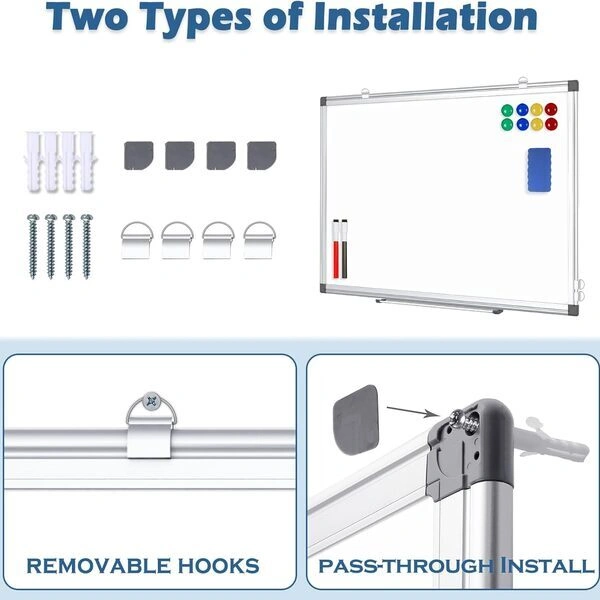 Two Types of Installation

REMOVABLE HOOKS

PASS-THROUGH INSTALL