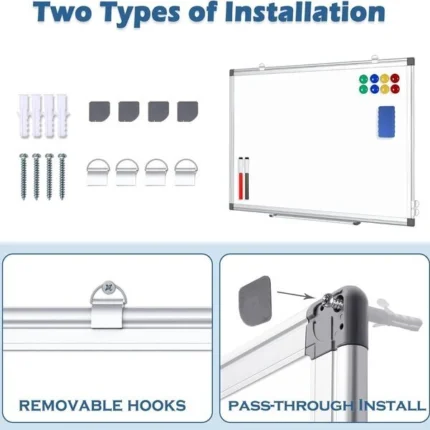 Two Types of Installation

REMOVABLE HOOKS

PASS-THROUGH INSTALL