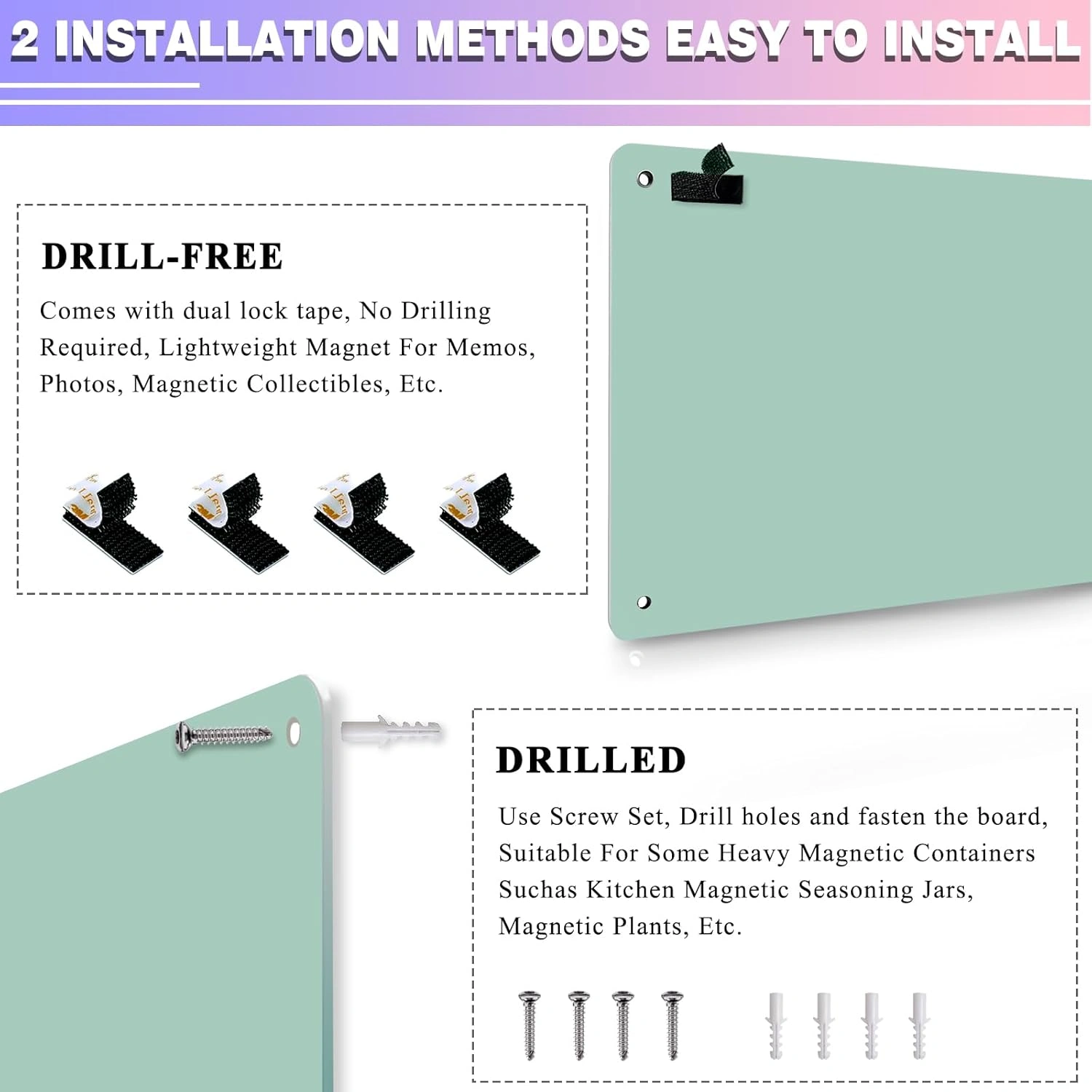 2 INSTALLATION METHODS EASY TO INSTALL

DRILL-FREE

Comes with dual lock tape, No Drilling Required, Lightweight Magnet For Memos, Photos, Magnetic Collectibles, Etc.

DRILLED

Use Screw Set, Drill holes and fasten the board, Suitable For Some Heavy Magnetic Containers Suchas Kitchen Magnetic Seasoning Jars, Magnetic Plants, Etc.